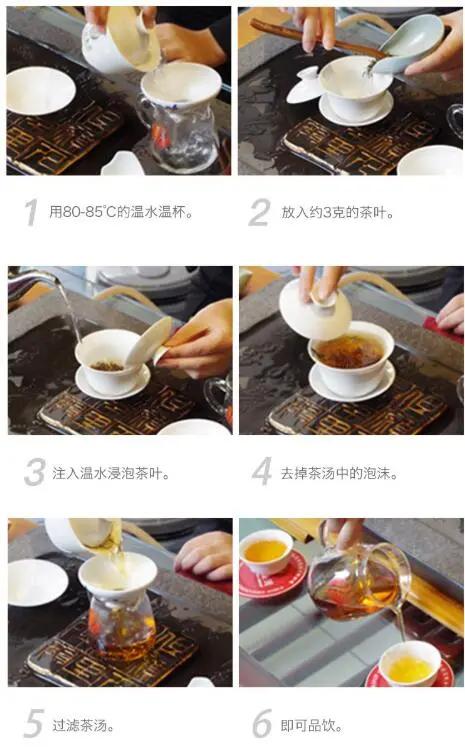 1 用80-85°C的温水温杯。

2 放入约3克的茶叶。

3 注入温水浸泡茶叶。

4 去掉茶汤中的泡沫。

5 过滤茶汤。

6 即可品饮。